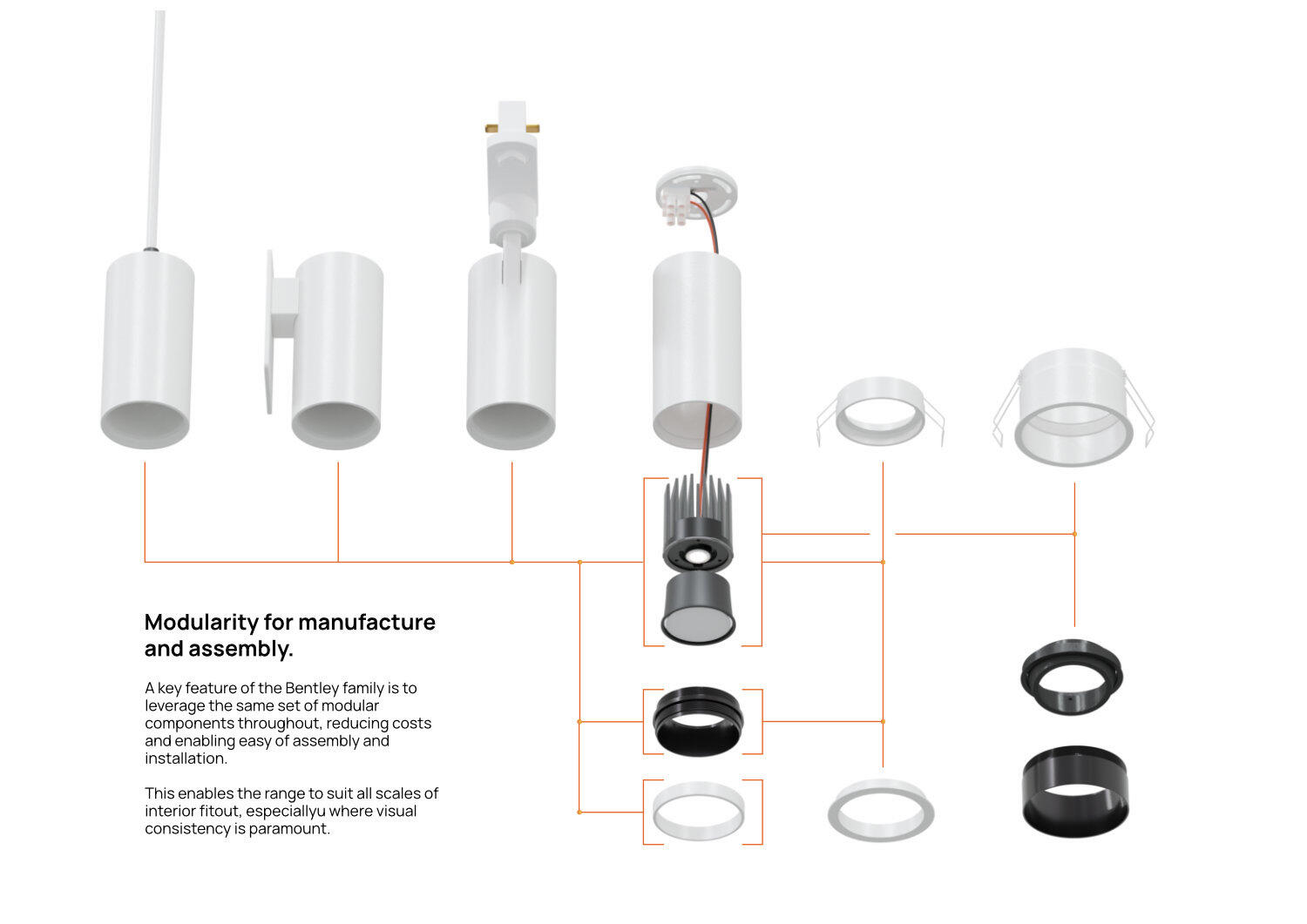 Modularity for manufacture and assembly.

A key feature of the Bentley family is to leverage the same set of modular components throughout, reducing costs and enabling easy of assembly and installation.

This enables the range to suit all scales of interior fitout, especiallyu where visual consistency is paramount.